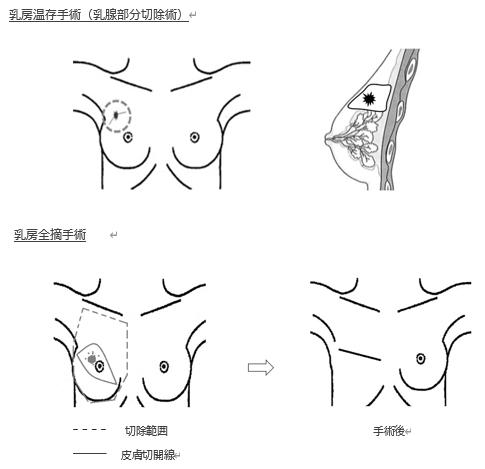 乳房温存手術（乳腺部分切除術）

乳房全摘手術

切除範囲

皮膚切開線

手術後